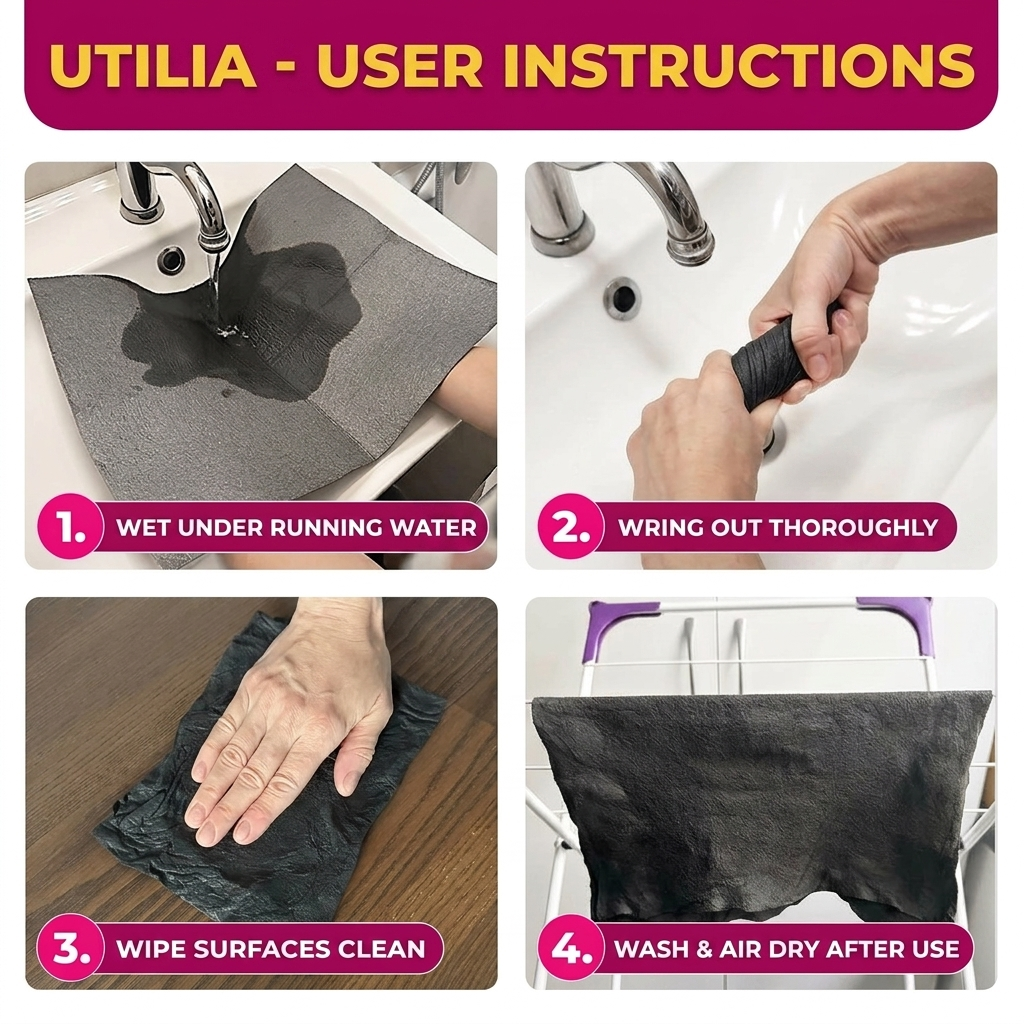 UTILIA - USER INSTRUCTIONS

1. WET UNDER RUNNING WATER

2. WRING OUT THOROUGHLY

3. WIPE SURFACES CLEAN

4. WASH & AIR DRY AFTER USE